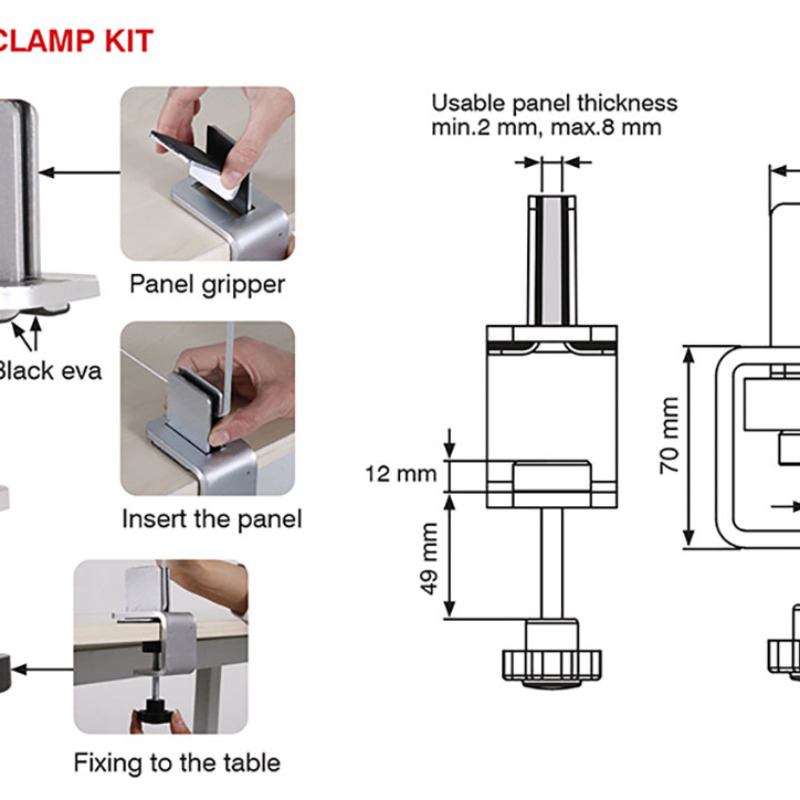 CLAMP KIT

Panel gripper

Black eva

Insert the panel

Fixing to the table

Usable panel thickness min.2 mm, max.8 mm

12 mm

49 mm

70 mm